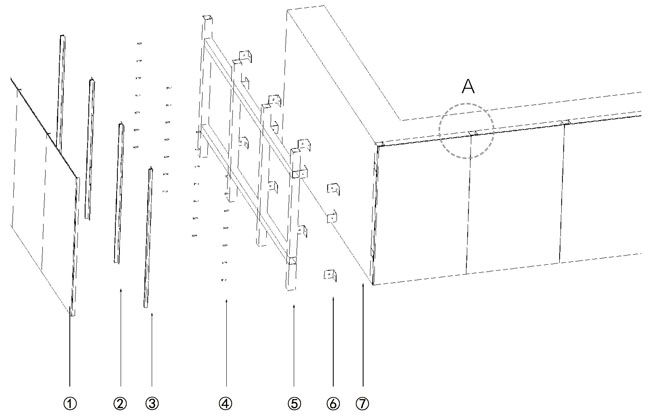 A

①
②
③
④
⑤
⑥
⑦